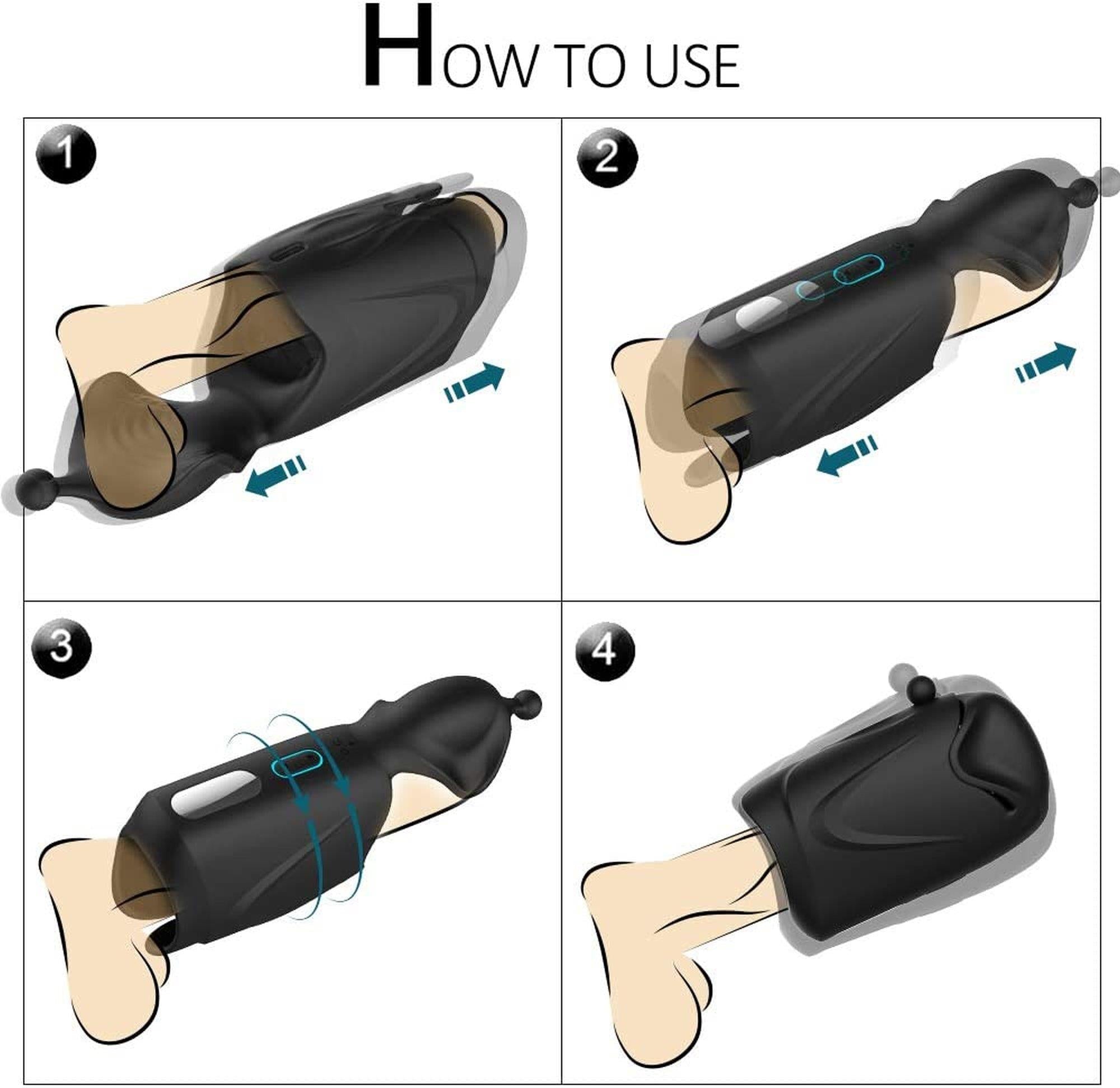 HOW TO USE

1

2

3

4