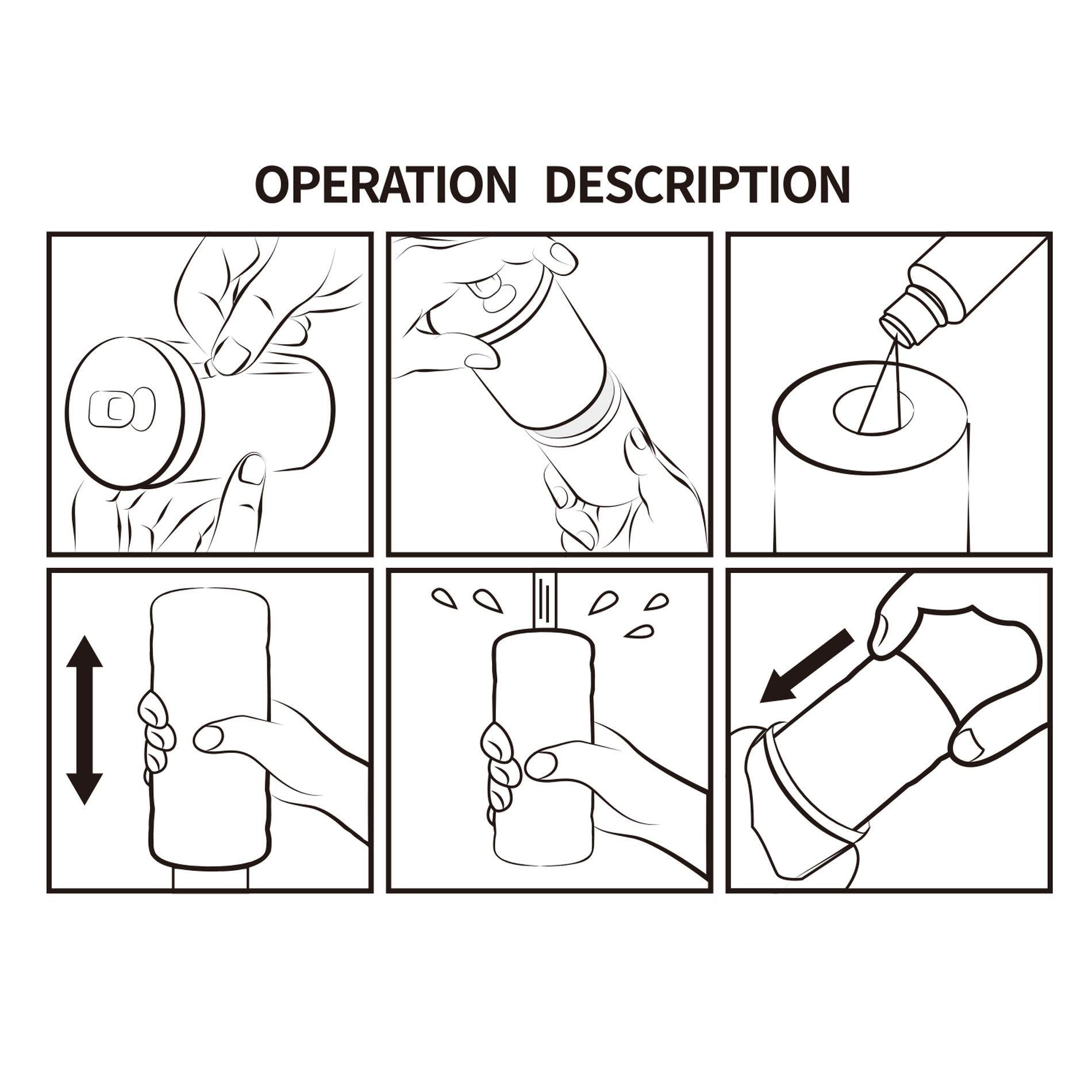 OPERATION DESCRIPTION